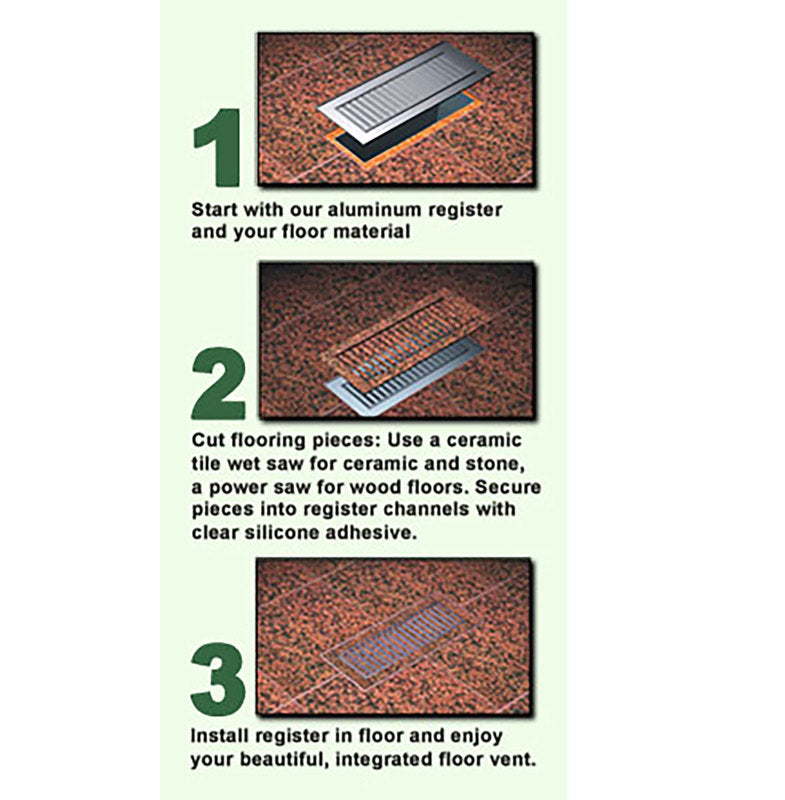 1

Start with our aluminum register and your floor material

2

Cut flooring pieces: Use a ceramic tile wet saw for ceramic and stone, a power saw for wood floors. Secure pieces into register channels with clear silicone adhesive.

3

Install register in floor and enjoy your beautiful, integrated floor vent.