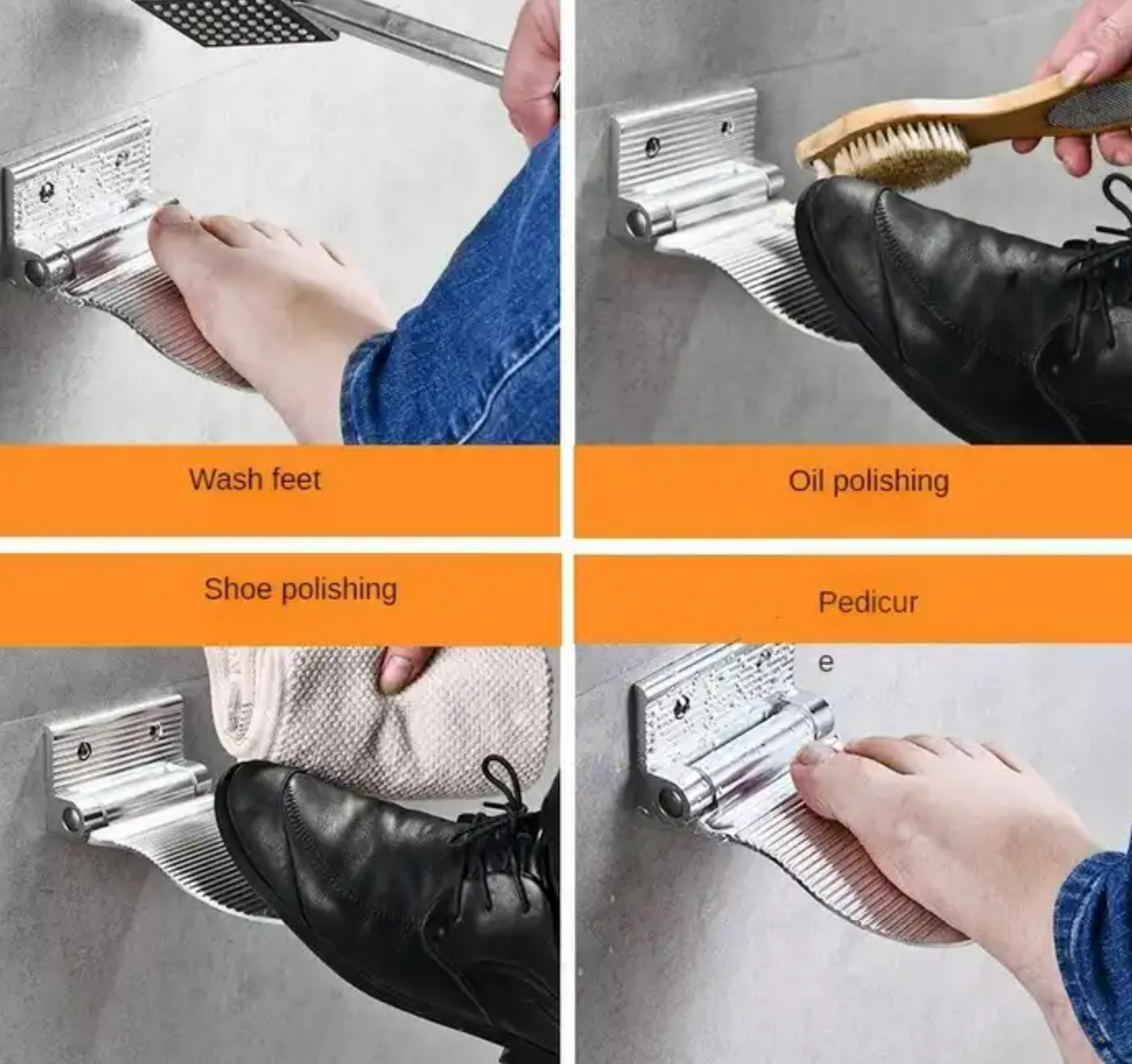 Wash feet

Oil polishing

Shoe polishing

Pedicur

e