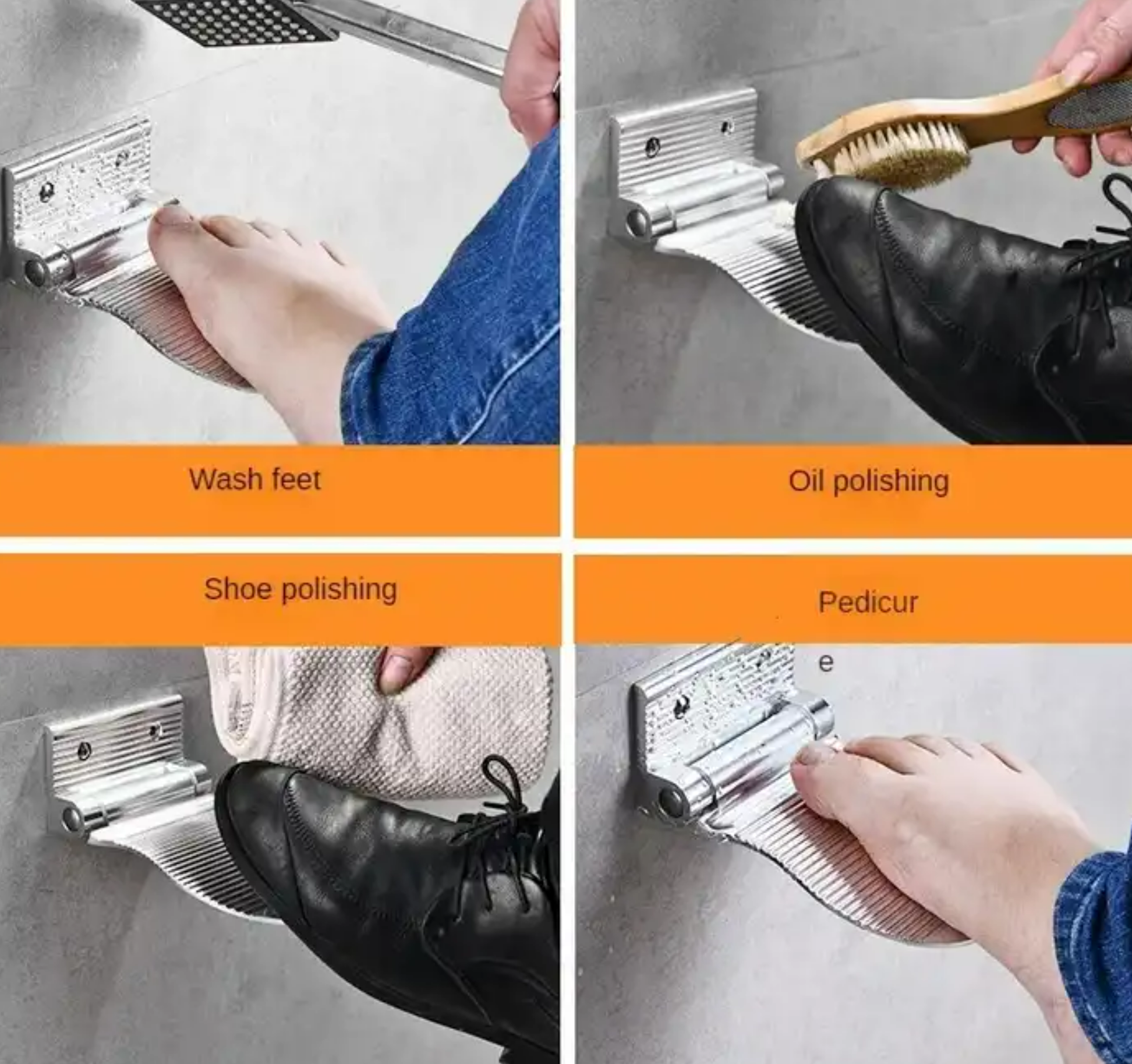 Wash feet

Oil polishing

Shoe polishing

Pedicur

e