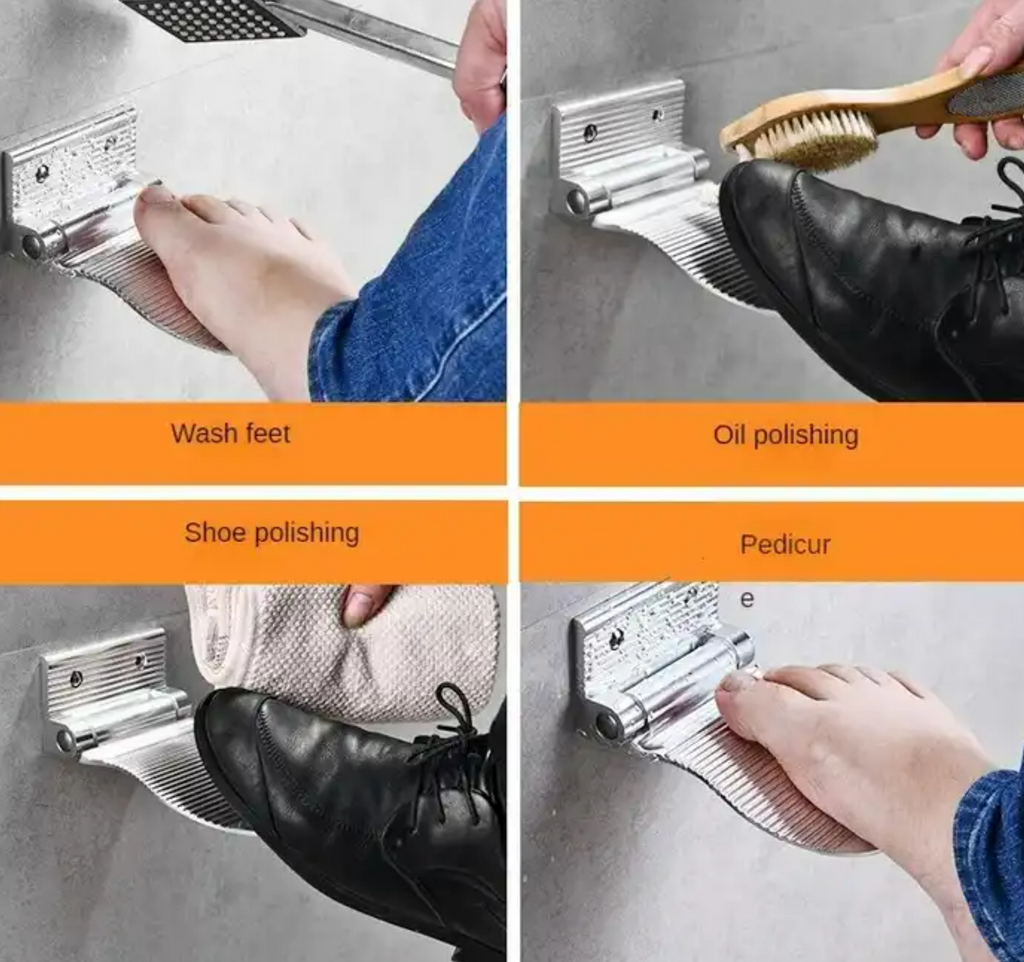 Wash feet

Oil polishing

Shoe polishing

Pedicur

e