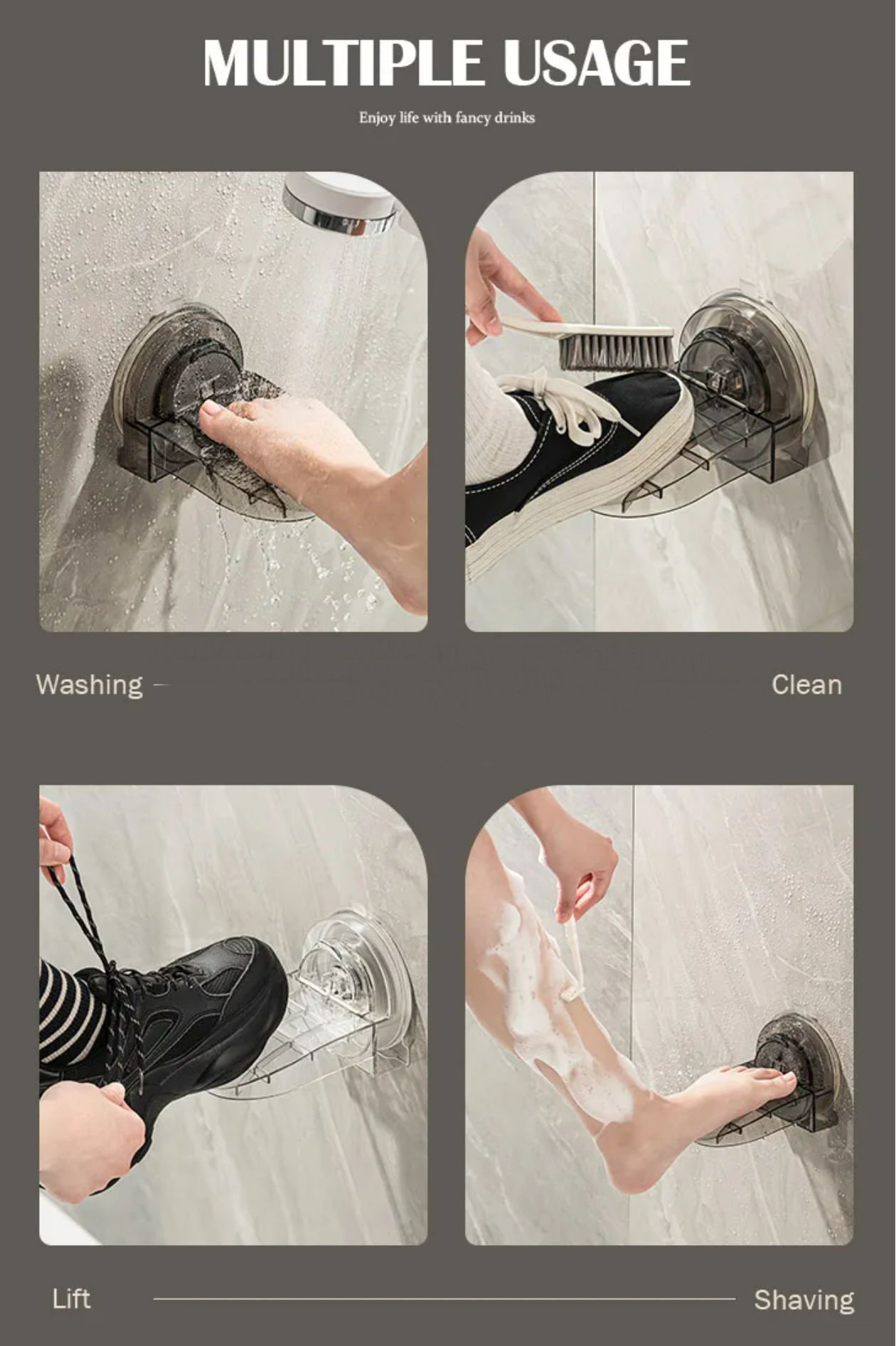 MULTIPLE USAGE

Enjoy life with fancy drinks

Washing

Clean

Lift

Shaving