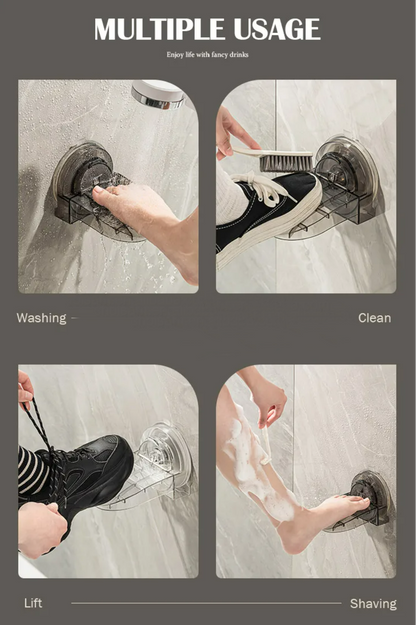 MULTIPLE USAGE

Enjoy life with fancy drinks

Washing

Clean

Lift

Shaving