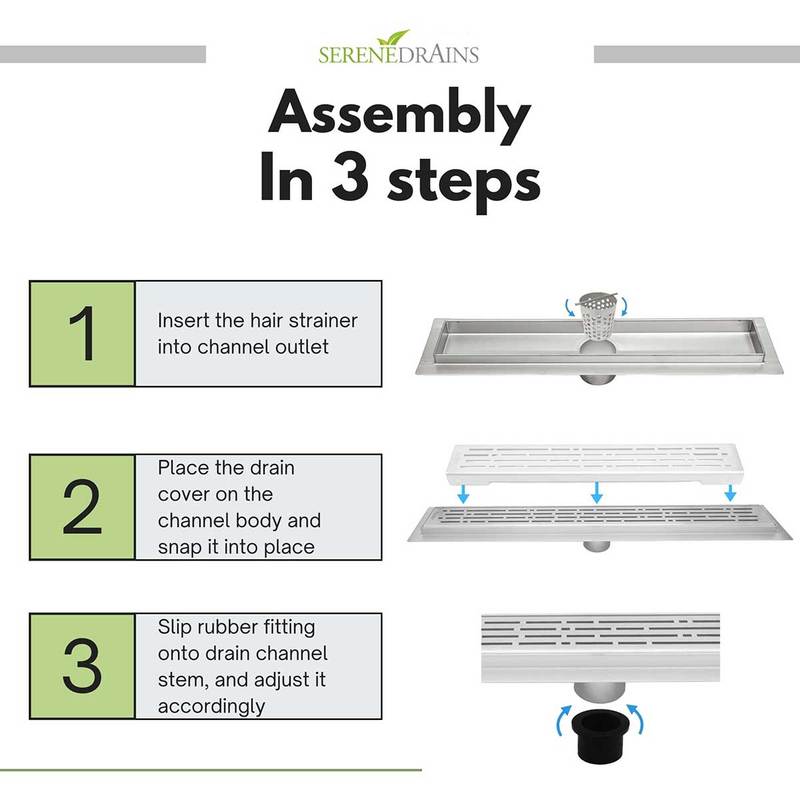 SERENEDRAINS

Assembly In 3 steps

1 Insert the hair strainer into channel outlet

2 Place the drain cover on the channel body and snap it into place

3 Slip rubber fitting onto drain channel stem, and adjust it accordingly