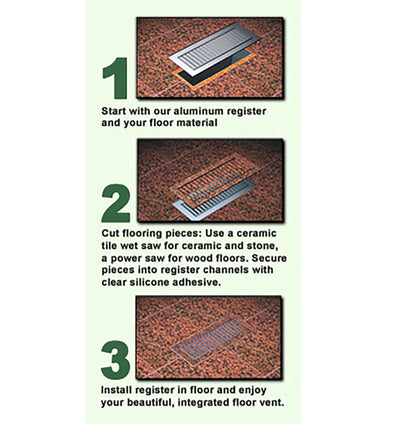 1

Start with our aluminum register and your floor material

2

Cut flooring pieces: Use a ceramic tile wet saw for ceramic and stone, a power saw for wood floors. Secure pieces into register channels with clear silicone adhesive.

3

Install register in floor and enjoy your beautiful, integrated floor vent.