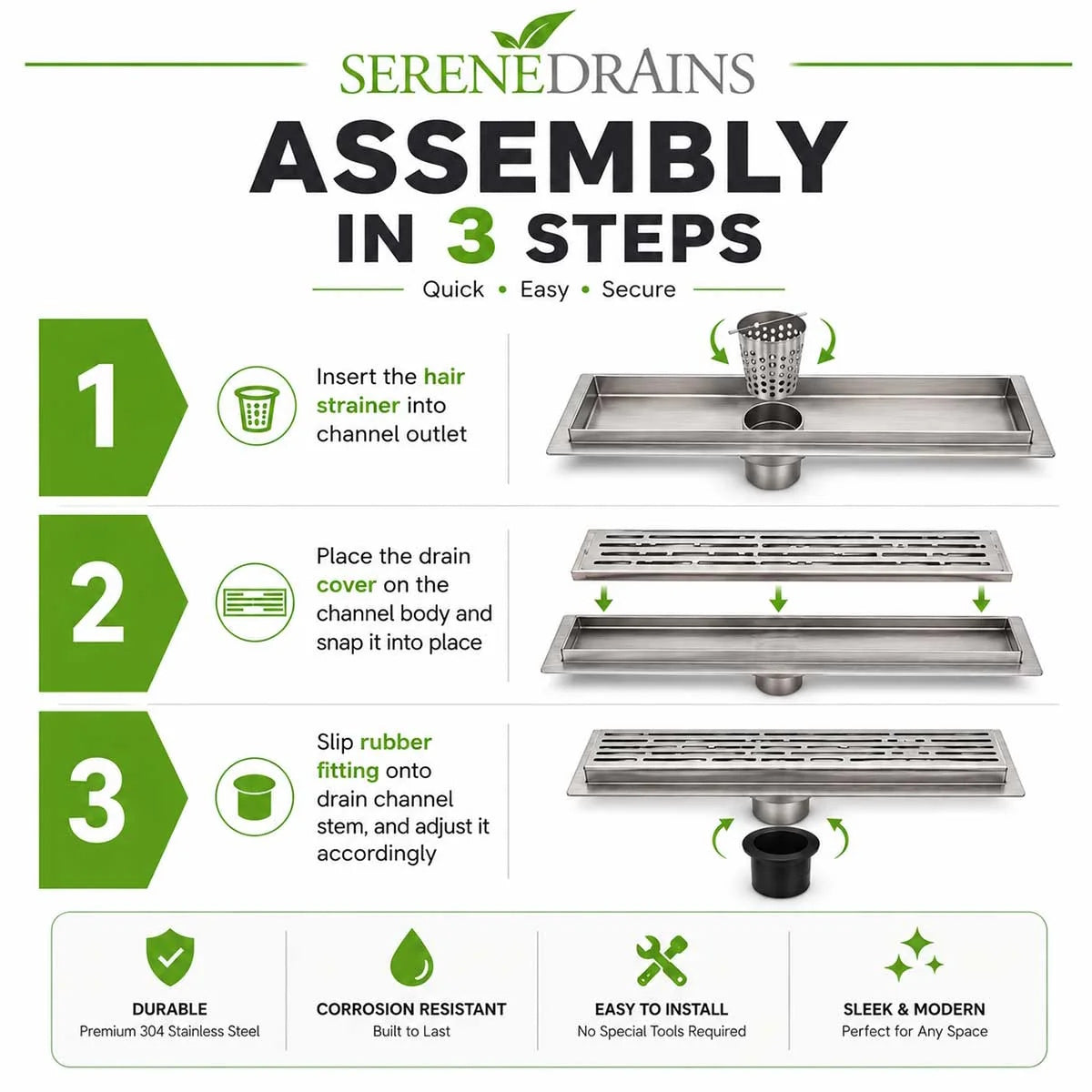 SERENEDRAINS

ASSEMBLY IN 3 STEPS

Quick • Easy • Secure

1

Insert the hair strainer into channel outlet

2

Place the drain cover on the channel body and snap it into place

3

Slip rubber fitting onto drain channel stem, and adjust it accordingly

DURABLE
Premium 304 Stainless Steel

CORROSION RESISTANT
Built to Last

EASY TO INSTALL
No Special Tools Required

SLEEK & MODERN
Perfect for Any Space