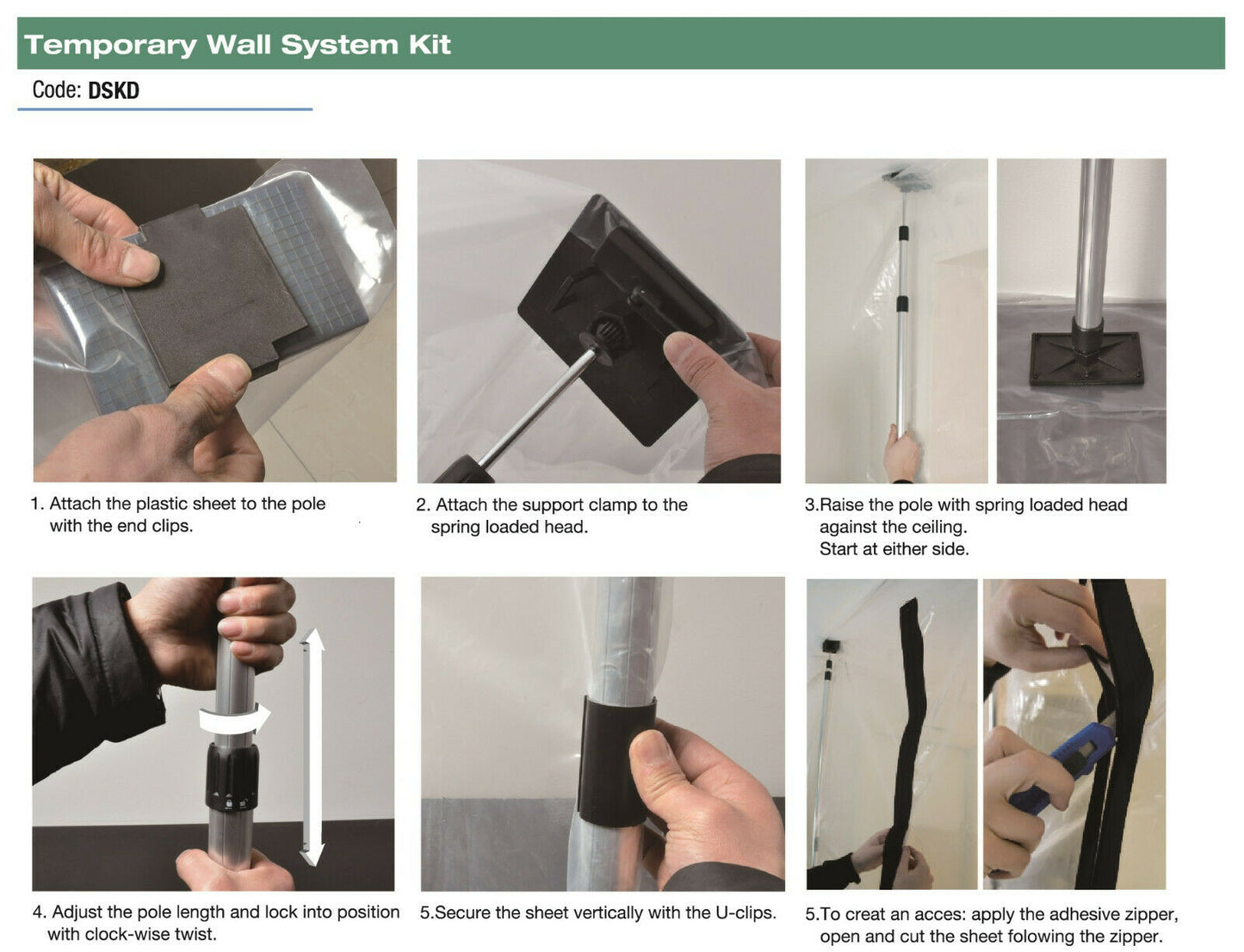 Temporary Wall System Kit

Code: DSKD

1. Attach the plastic sheet to the pole with the end clips.

2. Attach the support clamp to the spring loaded head.

3.Raise the pole with spring loaded head against the ceiling. Start at either side.

4. Adjust the pole length and lock into position with clock-wise twist.

5.Secure the sheet vertically with the U-clips.

5.To creat an acces: apply the adhesive zipper, open and cut the sheet folowing the zipper.