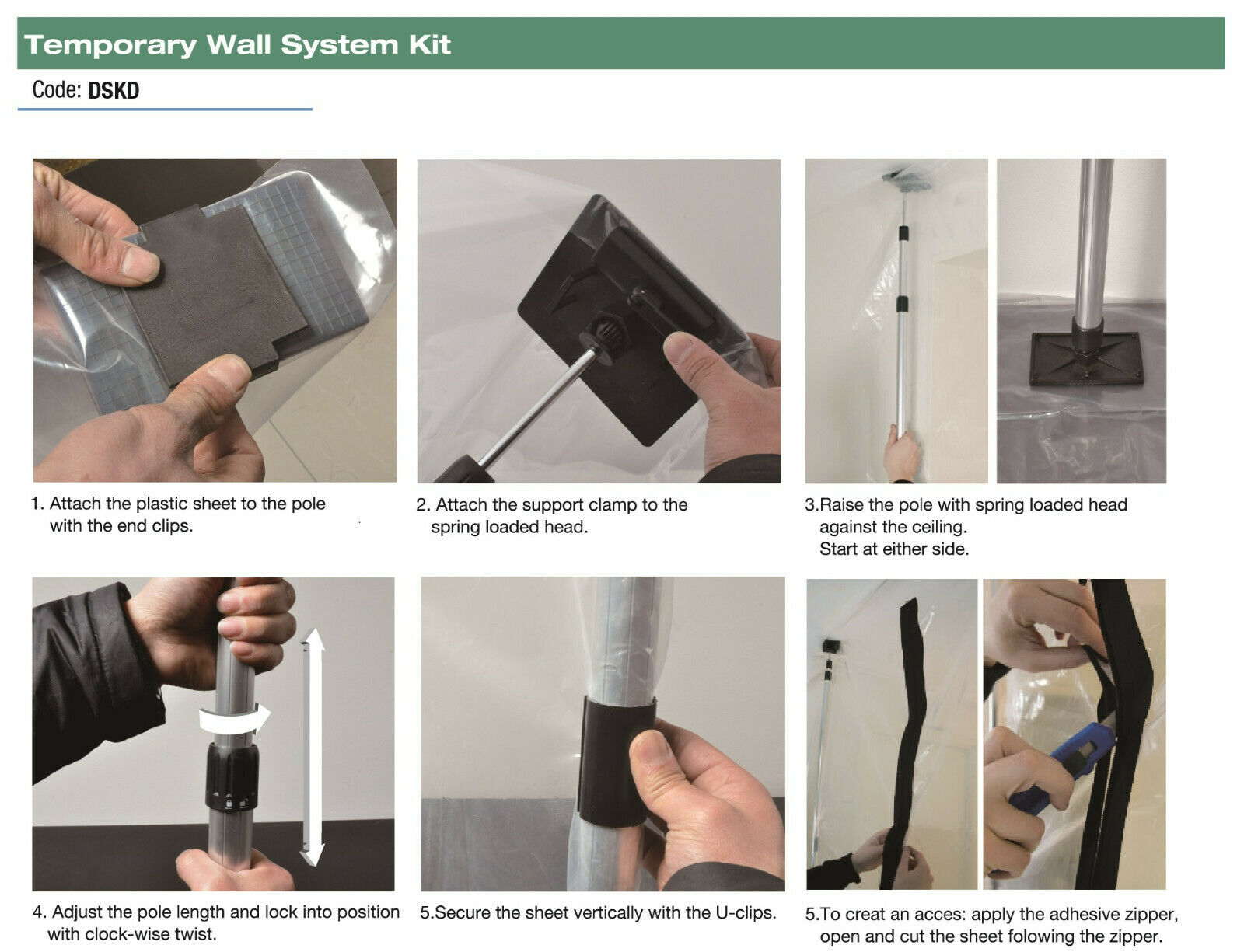 Temporary Wall System Kit

Code: DSKD

1. Attach the plastic sheet to the pole with the end clips.

2. Attach the support clamp to the spring loaded head.

3.Raise the pole with spring loaded head against the ceiling. Start at either side.

4. Adjust the pole length and lock into position with clock-wise twist.

5.Secure the sheet vertically with the U-clips.

5.To creat an acces: apply the adhesive zipper, open and cut the sheet folowing the zipper.